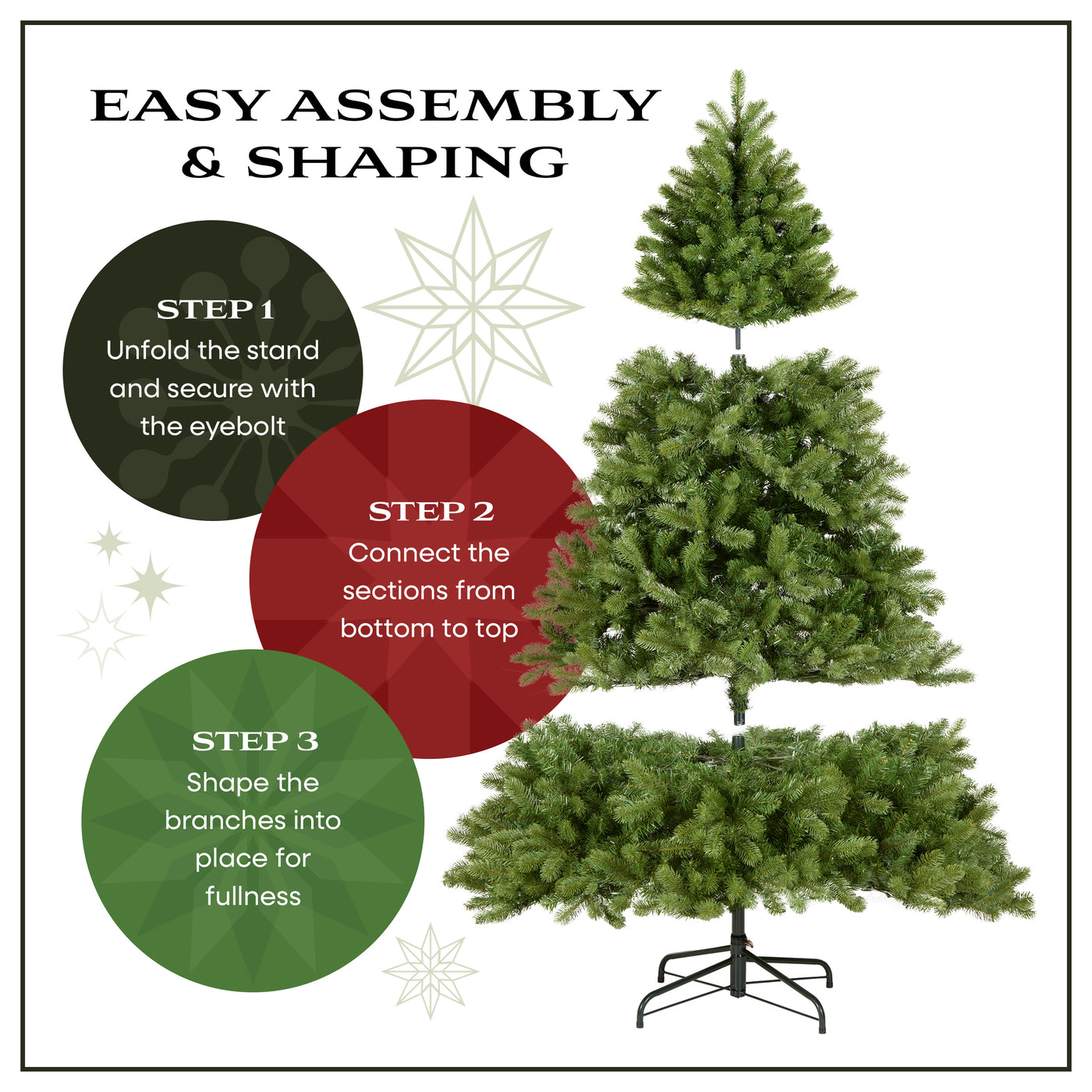 EASY ASSEMBLY & SHAPING

STEP 1
Unfold the stand and secure with the eyebolt

STEP 2
Connect the sections from bottom to top

STEP 3
Shape the branches into place for fullness