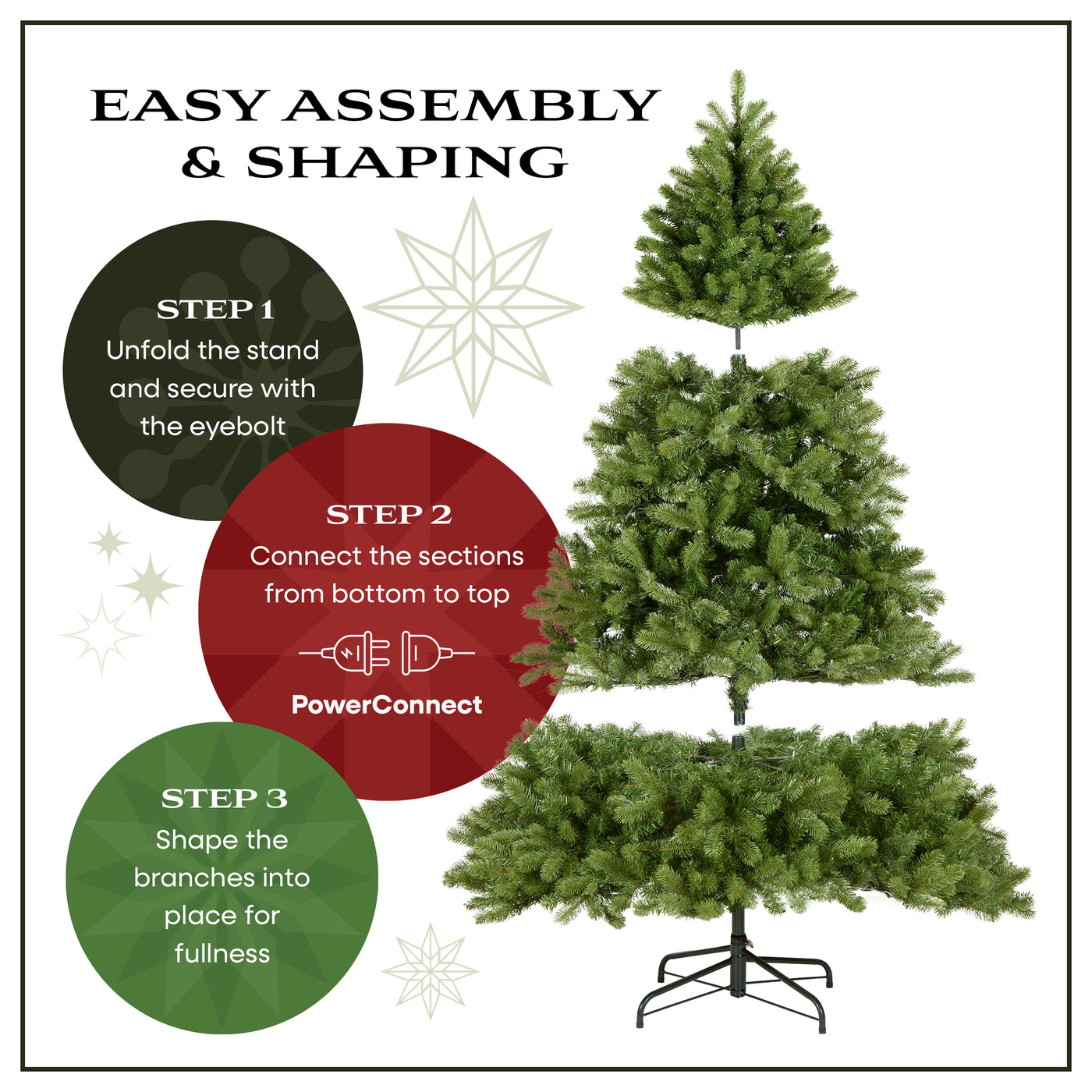 EASY ASSEMBLY & SHAPING

STEP 1
Unfold the stand and secure with the eyebolt

STEP 2
Connect the sections from bottom to top

PowerConnect

STEP 3
Shape the branches into place for fullness